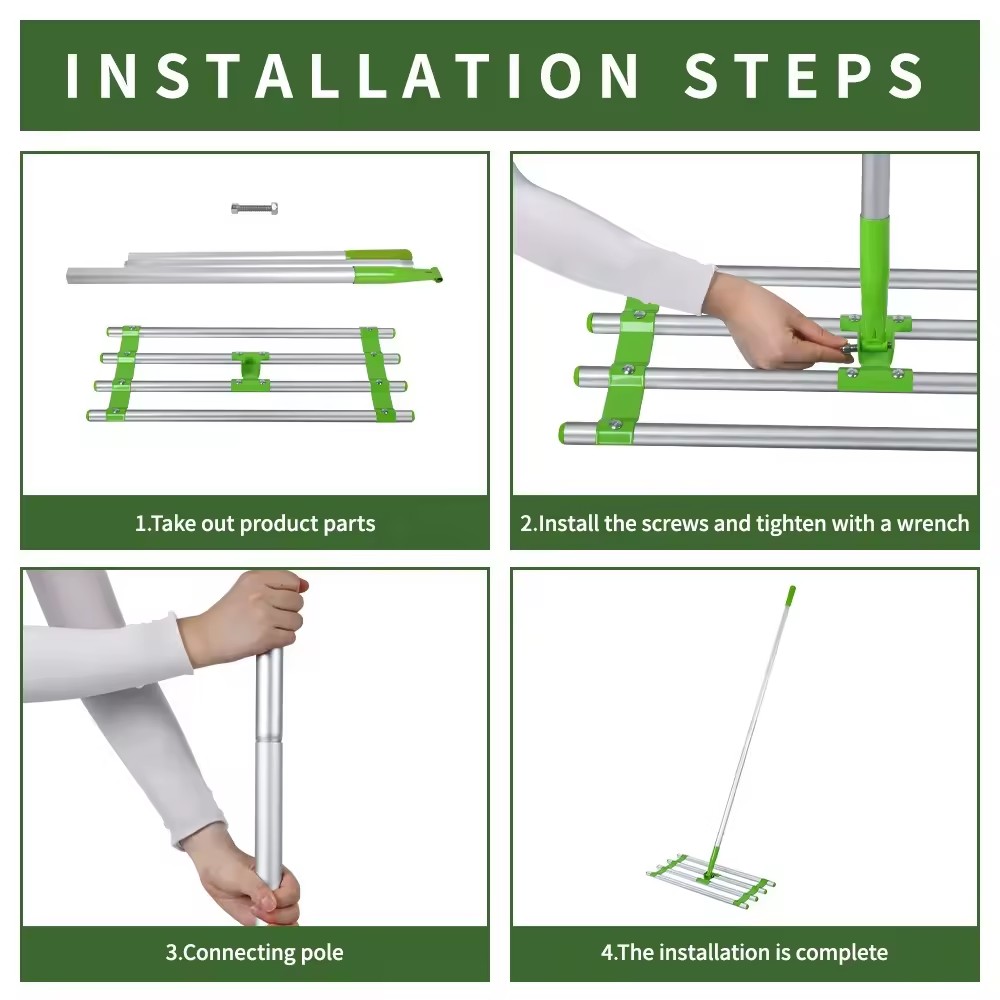 INSTALLATION STEPS

1.Take out product parts

2.Install the screws and tighten with a wrench

3.Connecting pole

4.The installation is complete